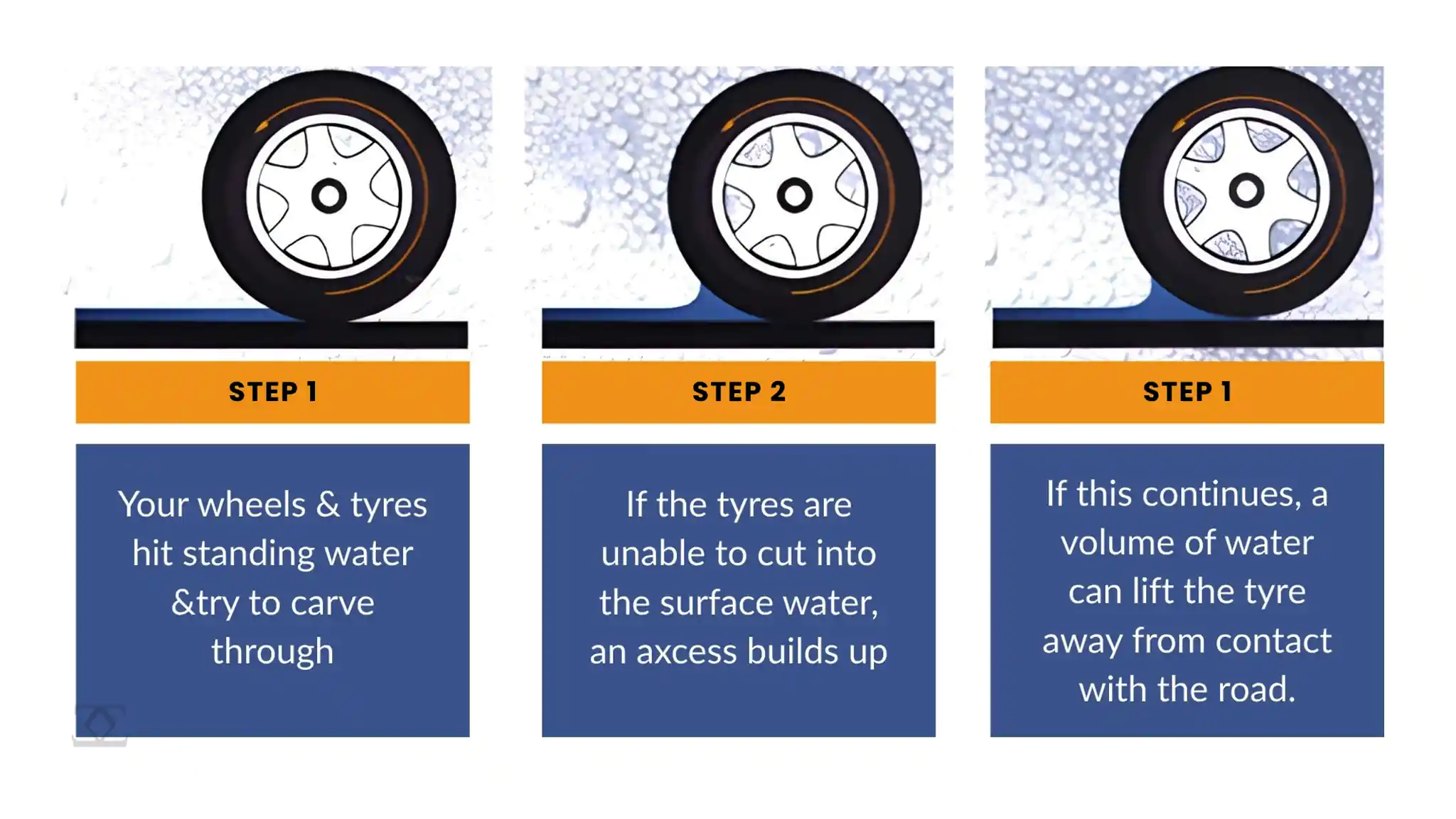 STEP 1

Your wheels & tyres hit standing water &try to carve through

STEP 2

If the tyres are unable to cut into the surface water, an axcess builds up

STEP 1

If this continues, a volume of water can lift the tyre away from contact with the road.